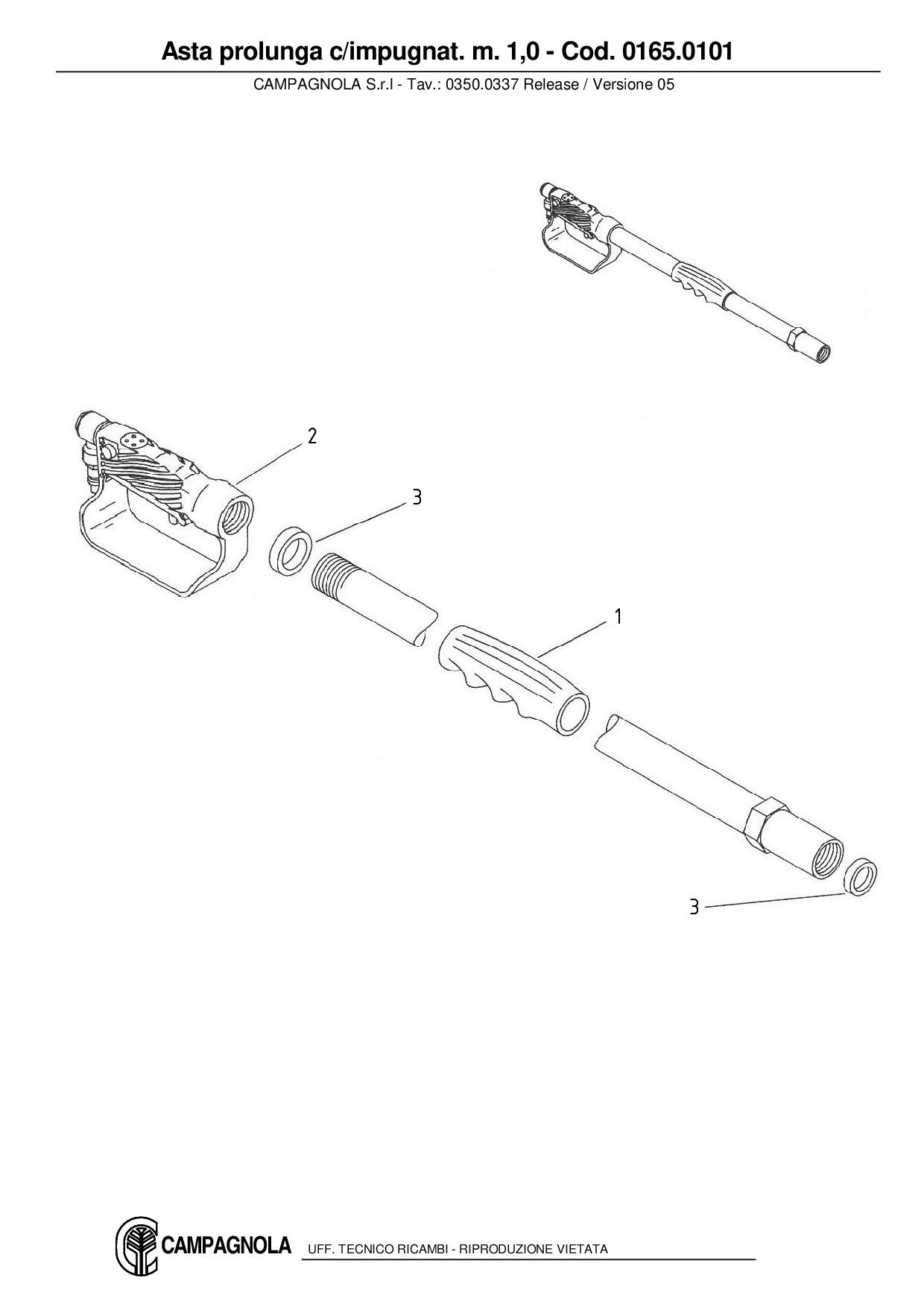 Asta prolunga c/impugnat. m. 1,0 - Cod. 0165.0101

CAMPAGNOLA S.r.l - Tav.: 0350.0337 Release / Versione 05

2

3

1

3

CAMPAGNOLA UFF. TECNICO RICAMBI - RIPRODUZIONE VIETATA